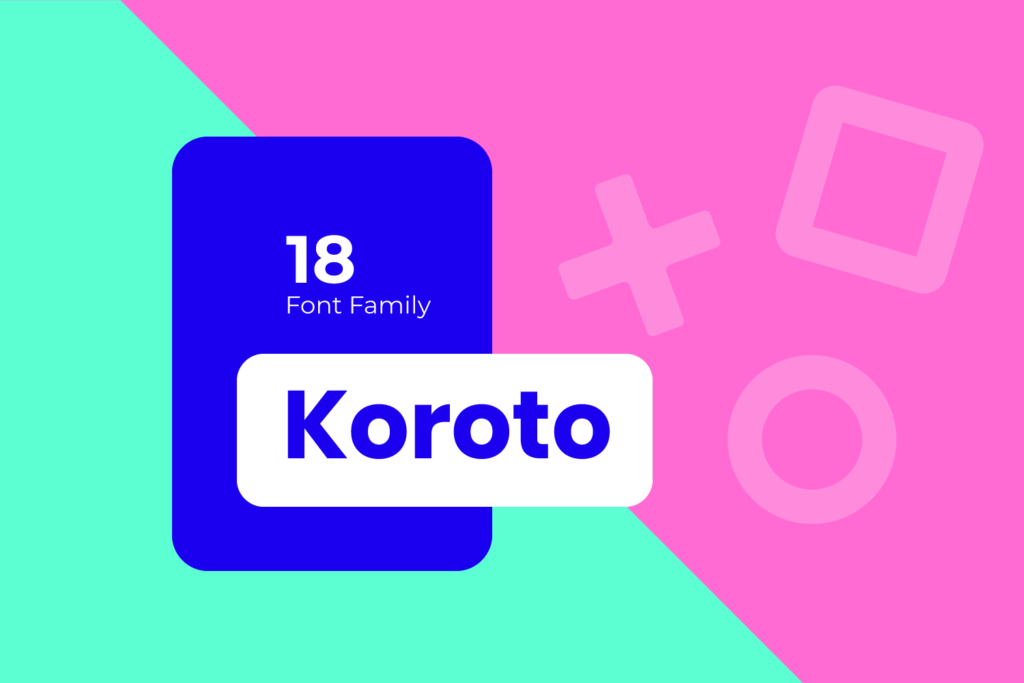 18
Font Family

Koroto